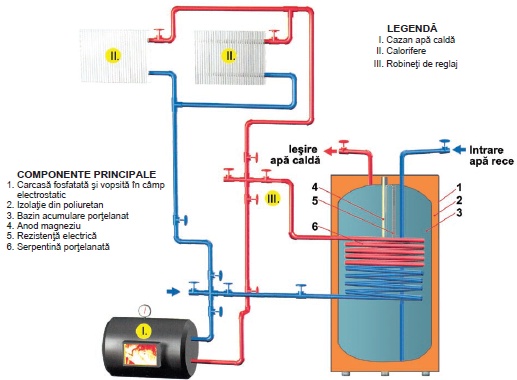 II.

II.

LEGENDĂ
I. Cazan apă caldă
II. Calorifere
III. Robineţi de reglaj

Ieşire apă caldă

Intrare apă rece

COMPONENTE PRINCIPALE
1. Carcasă fosfatată şi vopsită în câmp electrostatic
2. Izolaţie din poliuretan
3. Bazin acumulare porţelanat
4. Anod magneziu
5. Rezistenţă electrică
6. Serpentină porţelanată

III.

4
5
6
1
2
3

I.